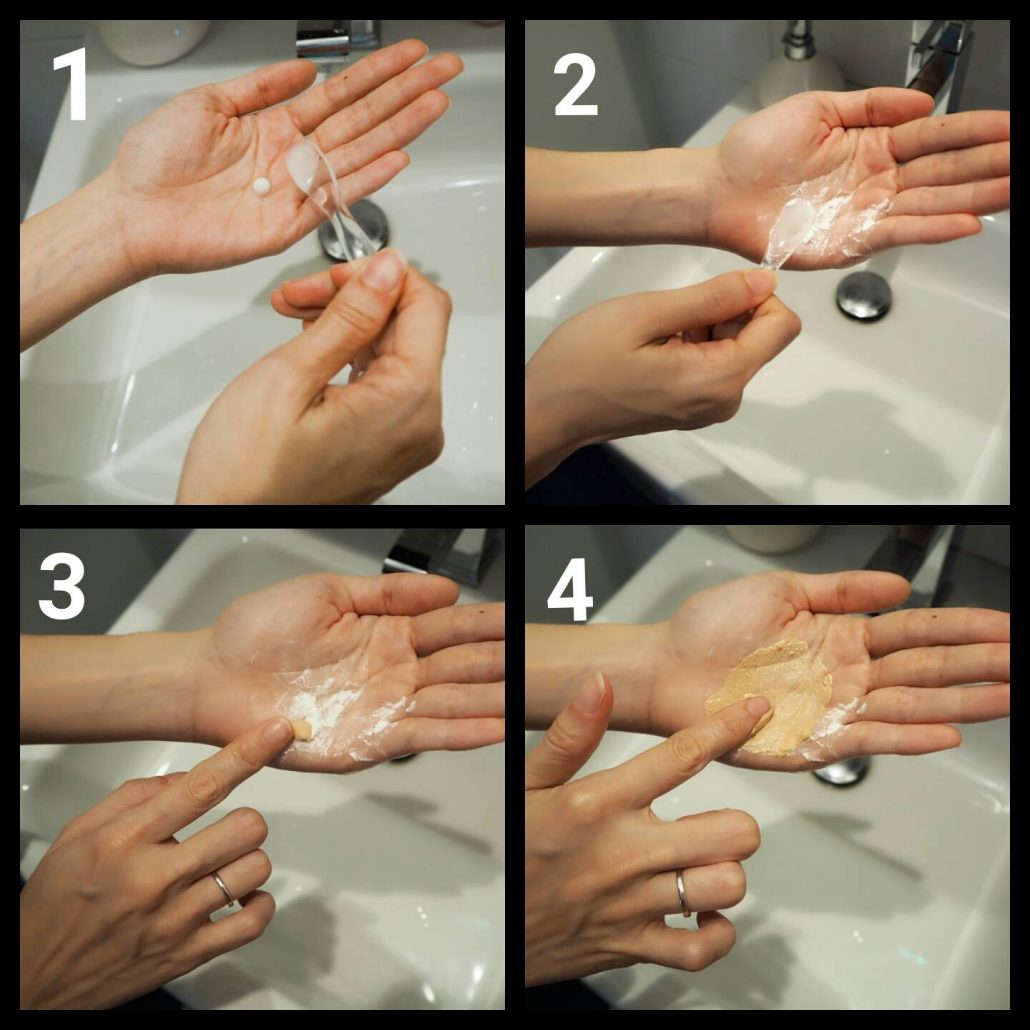 1

2

3

4